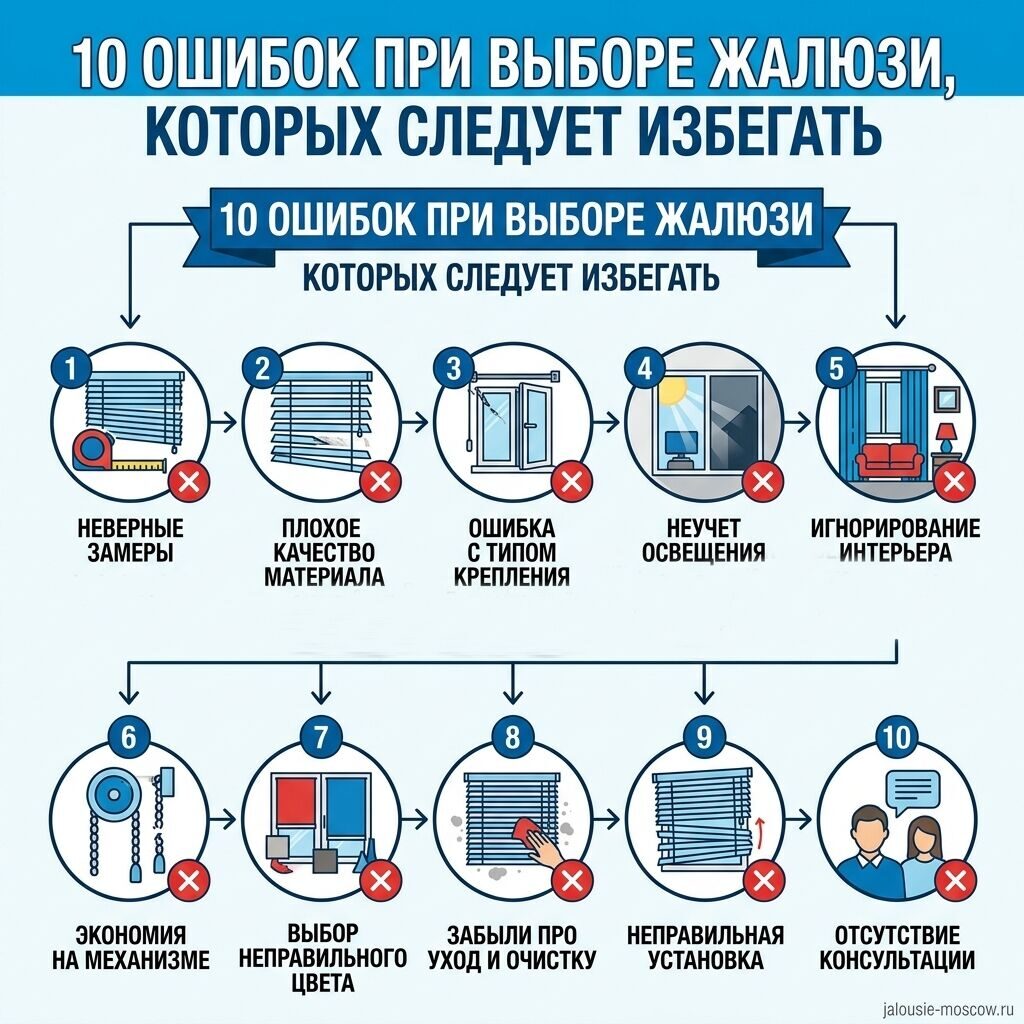 10 ОШИБОК ПРИ ВЫБОРЕ ЖАЛЮЗИ, КОТОРЫХ СЛЕДУЕТ ИЗБЕГАТЬ

10 ОШИБОК ПРИ ВЫБОРЕ ЖАЛЮЗИ

КОТОРЫХ СЛЕДУЕТ ИЗБЕГАТЬ

1 НЕВЕРНЫЕ ЗАМЕРЫ

2 ПЛОХОЕ КАЧЕСТВО МАТЕРИАЛА

3 ОШИБКА С ТИПОМ КРЕПЛЕНИЯ

4 НЕУЧЕТ ОСВЕЩЕНИЯ

5 ИГНОРИРОВАНИЕ ИНТЕРЬЕРА

6 ЭКОНОМИЯ НА МЕХАНИЗМЕ

7 ВЫБОР НЕПРАВИЛЬНОГО ЦВЕТА

8 ЗАБЫЛИ ПРО УХОД И ОЧИСТКУ

9 НЕПРАВИЛЬНАЯ УСТАНОВКА

10 ОТСУТСТВИЕ КОНСУЛЬТАЦИИ

jalousie-moscow.ru