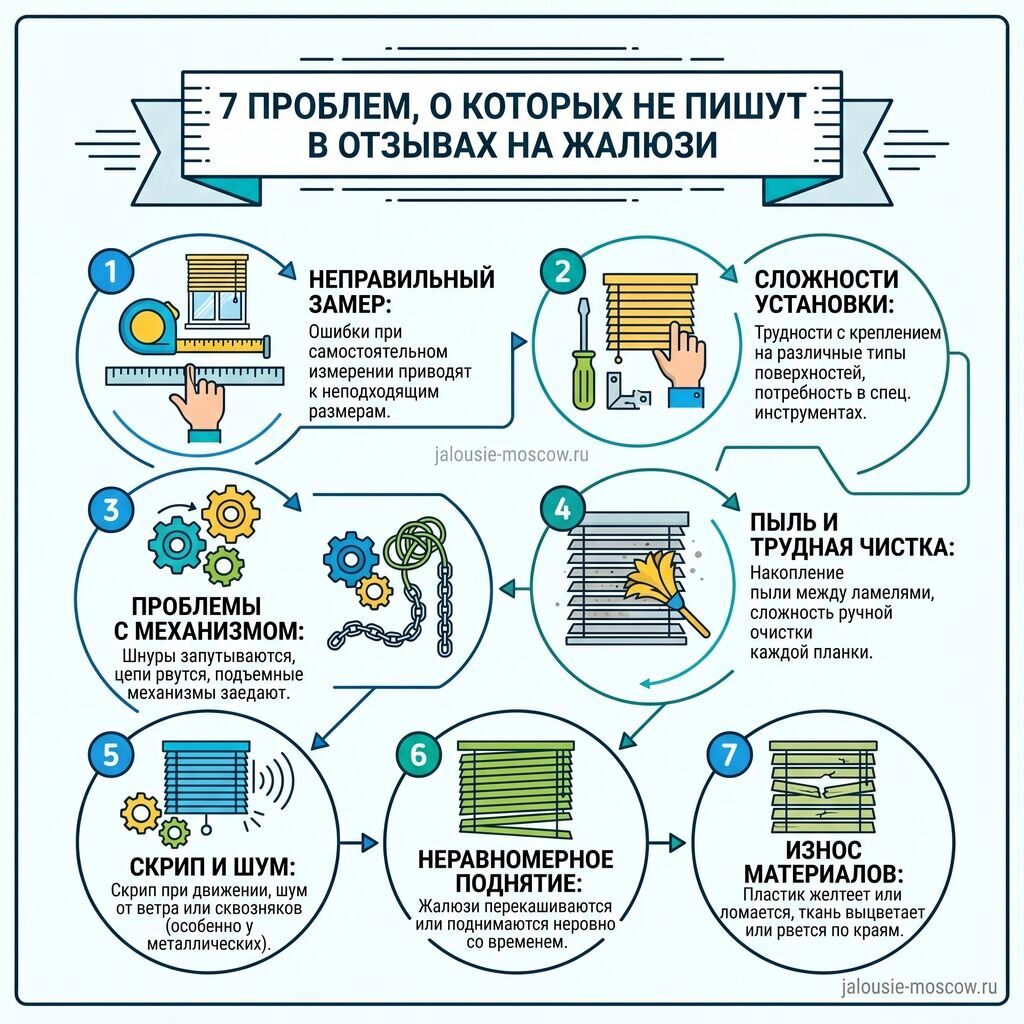 7 ПРОБЛЕМ, О КОТОРЫХ НЕ ПИШУТ В ОТЗЫВАХ НА ЖАЛЮЗИ

1

НЕПРАВИЛЬНЫЙ ЗАМЕР:

Ошибки при самостоятельном измерении приводят к неподходящим размерам.

2

СЛОЖНОСТИ УСТАНОВКИ:

Трудности с креплением на различные типы поверхностей, потребность в спец. инструментах.

jalousie-moscow.ru

3

ПРОБЛЕМЫ С МЕХАНИЗМОМ:

Шнуры запутываются, цепи рвутся, подъемные механизмы заедают.

4

ПЫЛЬ И ТРУДНАЯ ЧИСТКА:

Накопление пыли между ламелями, сложность ручной очистки каждой планки.

5

СКРИП И ШУМ:

Скрип при движении, шум от ветра или сквозняков (особенно у металлических).

6

НЕРАВНОМЕРНОЕ ПОДНЯТИЕ:

Жалюзи перекашиваются или поднимаются неровно со временем.

7

ИЗНОС МАТЕРИАЛОВ:

Пластик желтеет или ломается, ткань выцветает или рвется по краям.

jalousie-moscow.ru